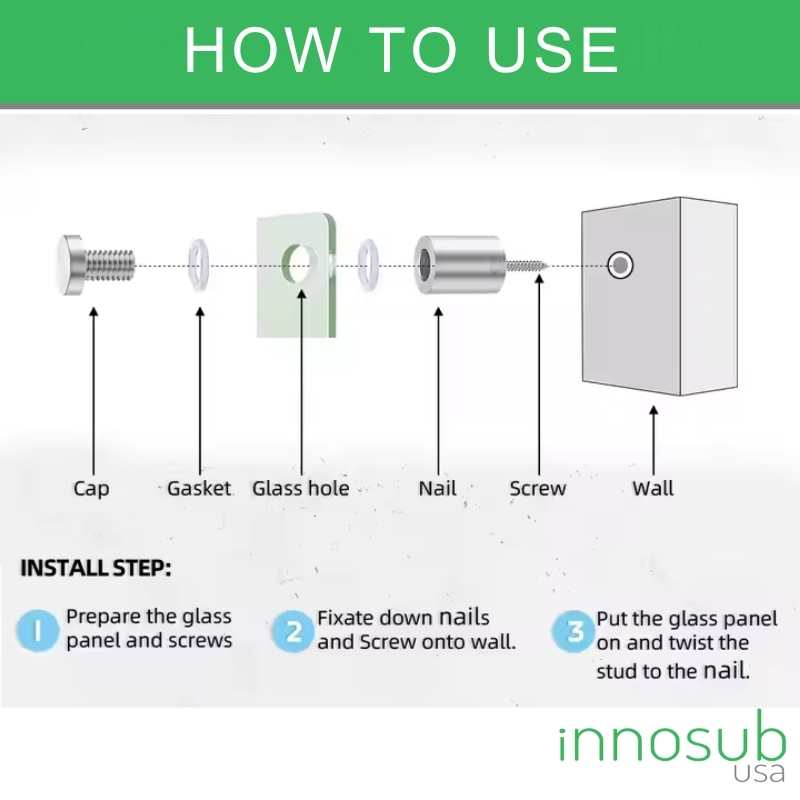 HOW TO USE

Cap Gasket Glass hole Nail Screw Wall

INSTALL STEP:

1 Prepare the glass panel and screws

2 Fixate down nails and Screw onto wall.

3 Put the glass panel on and twist the stud to the nail.

innosub usa